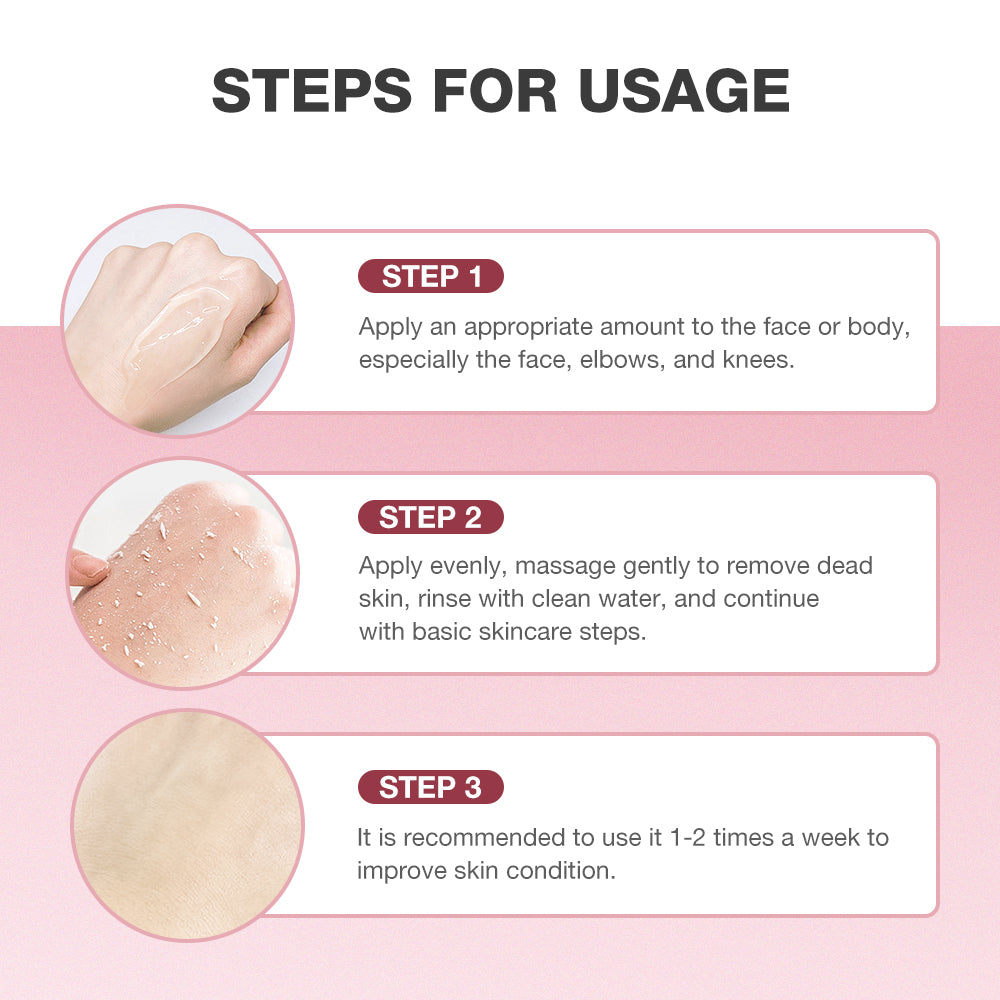 STEPS FOR USAGE

STEP 1

Apply an appropriate amount to the face or body, especially the face, elbows, and knees.

STEP 2

Apply evenly, massage gently to remove dead skin, rinse with clean water, and continue with basic skincare steps.

STEP 3

It is recommended to use it 1-2 times a week to improve skin condition.